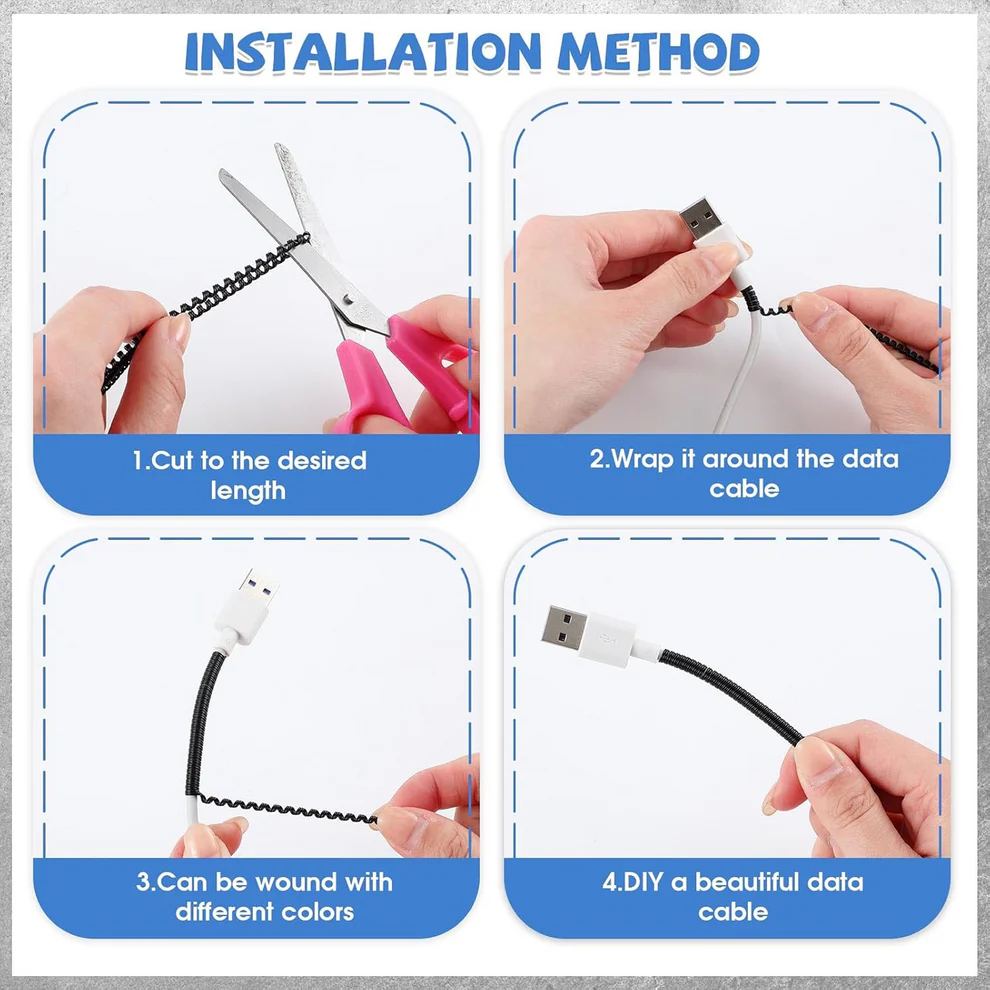 INSTALLATION METHOD

1.Cut to the desired length

2.Wrap it around the data cable

3.Can be wound with different colors

4.DIY a beautiful data cable