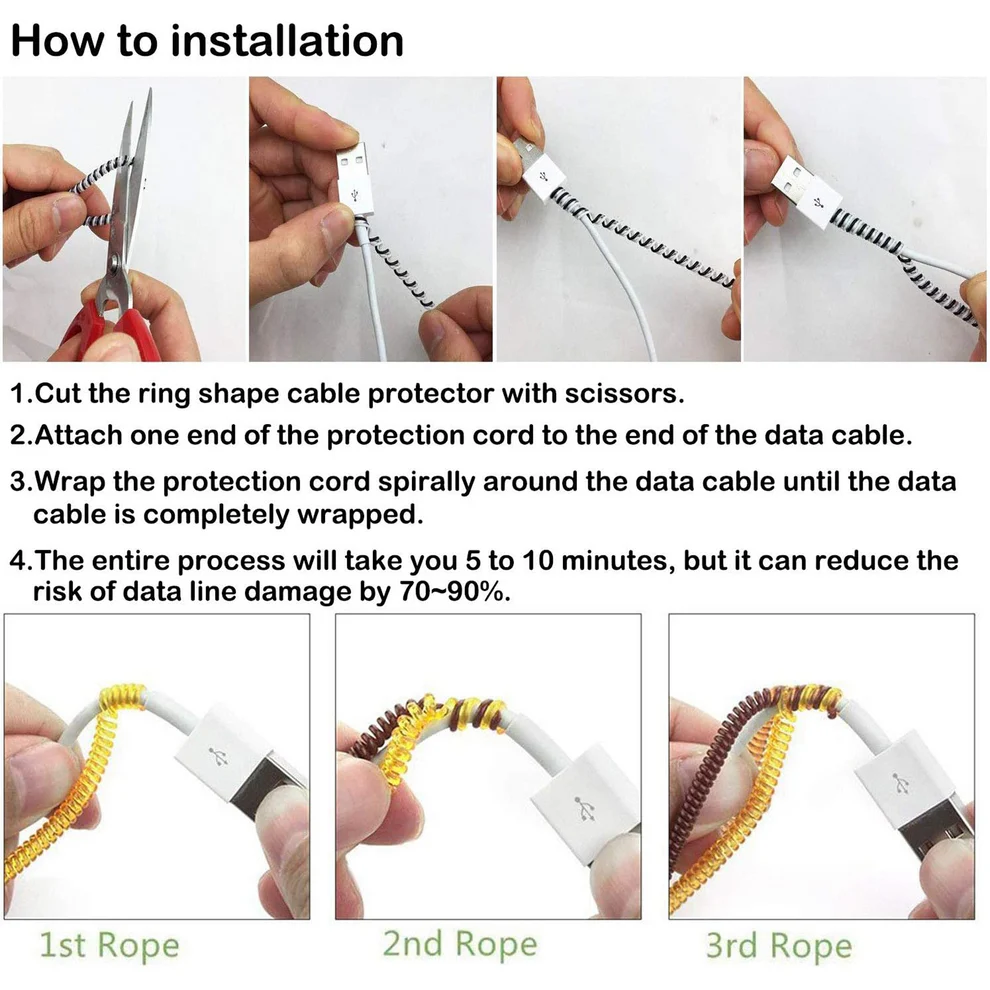 How to installation

1.Cut the ring shape cable protector with scissors.

2.Attach one end of the protection cord to the end of the data cable.

3.Wrap the protection cord spirally around the data cable until the data cable is completely wrapped.

4.The entire process will take you 5 to 10 minutes, but it can reduce the risk of data line damage by 70~90%.

1st Rope

2nd Rope

3rd Rope