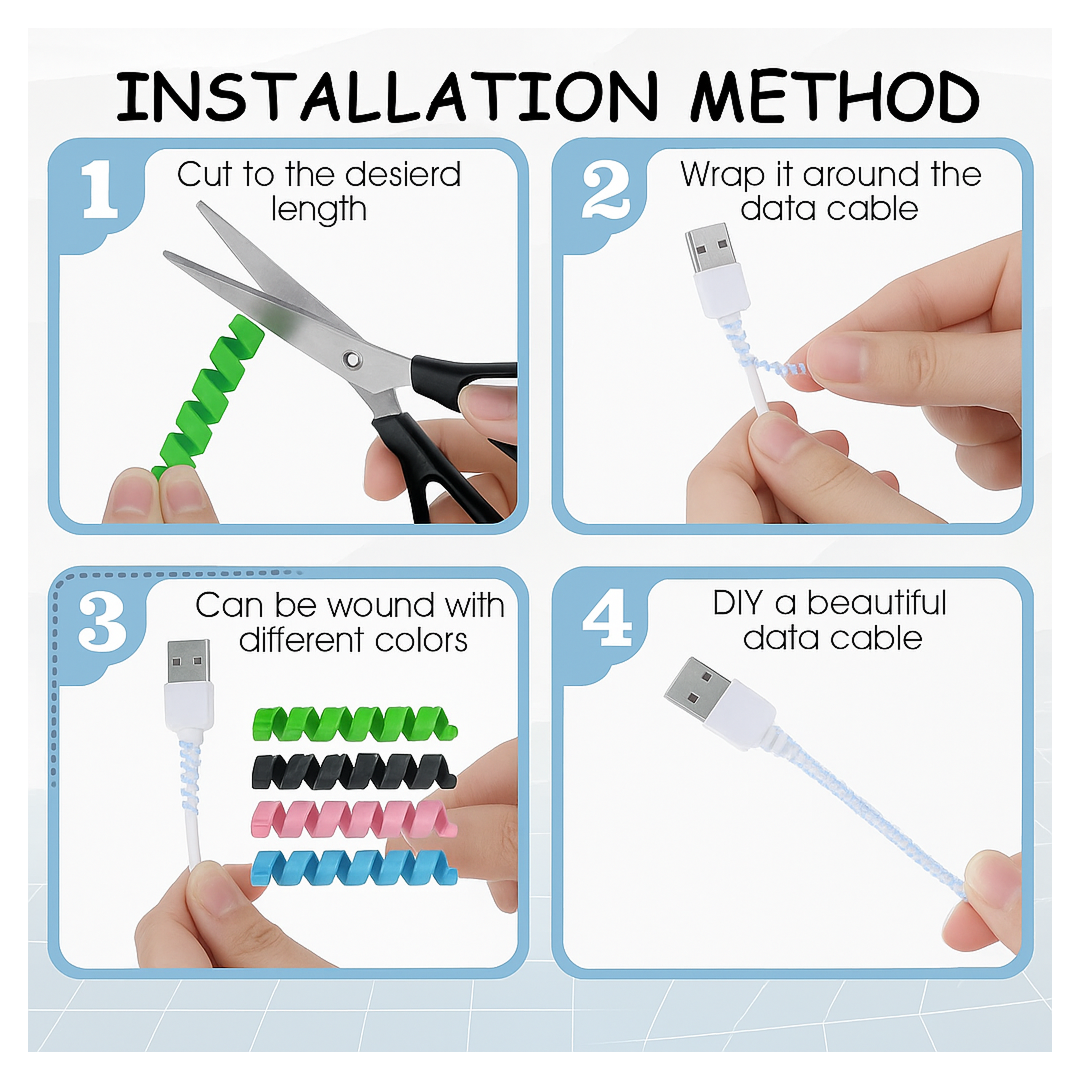 INSTALLATION METHOD

1 Cut to the desierd length

2 Wrap it around the data cable

3 Can be wound with different colors

4 DIY a beautiful data cable